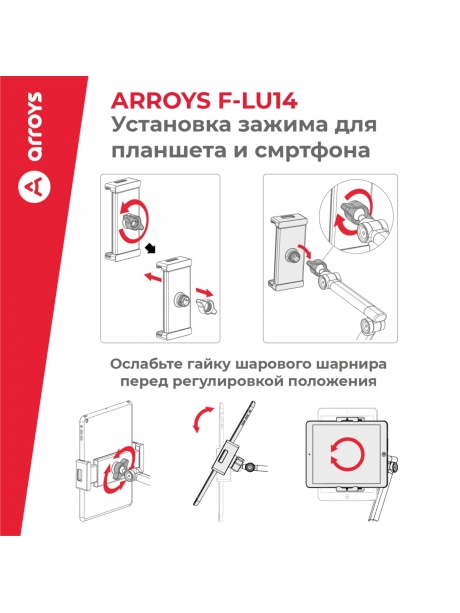 arroys

ARROYS F-LU14
Установка зажима для планшета и смртфона

Ослабьте гайку шарового шарнира перед регулировкой положения