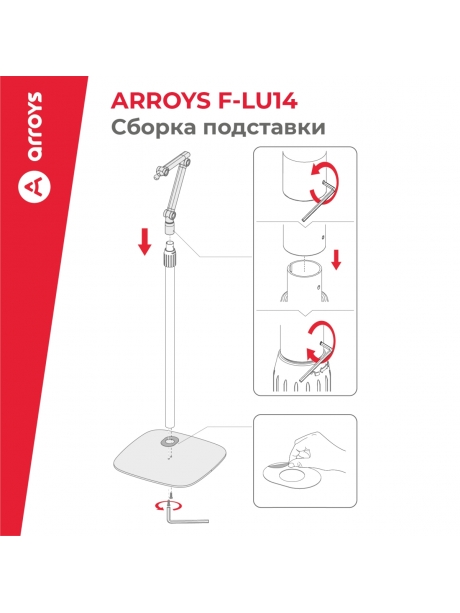 arroys

ARROYS F-LU14
Сборка подставки