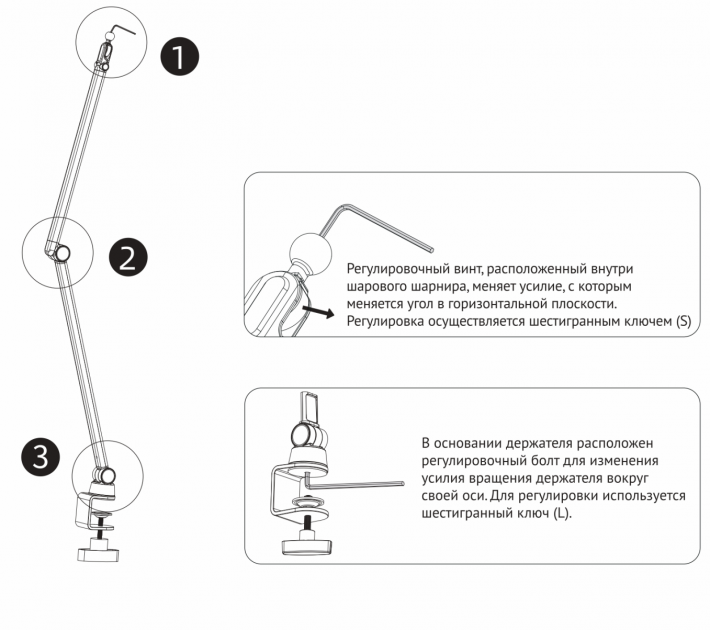 1

2

3

Регулировочный винт, расположенный внутри шарового шарнира, меняет усилие, с которым меняется угол в горизонтальной плоскости. Регулировка осуществляется шестигранным ключем (S)

В основании держателя расположен регулировочный болт для изменения усилия вращения держателя вокруг своей оси. Для регулировки используется шестигранный ключ (L).