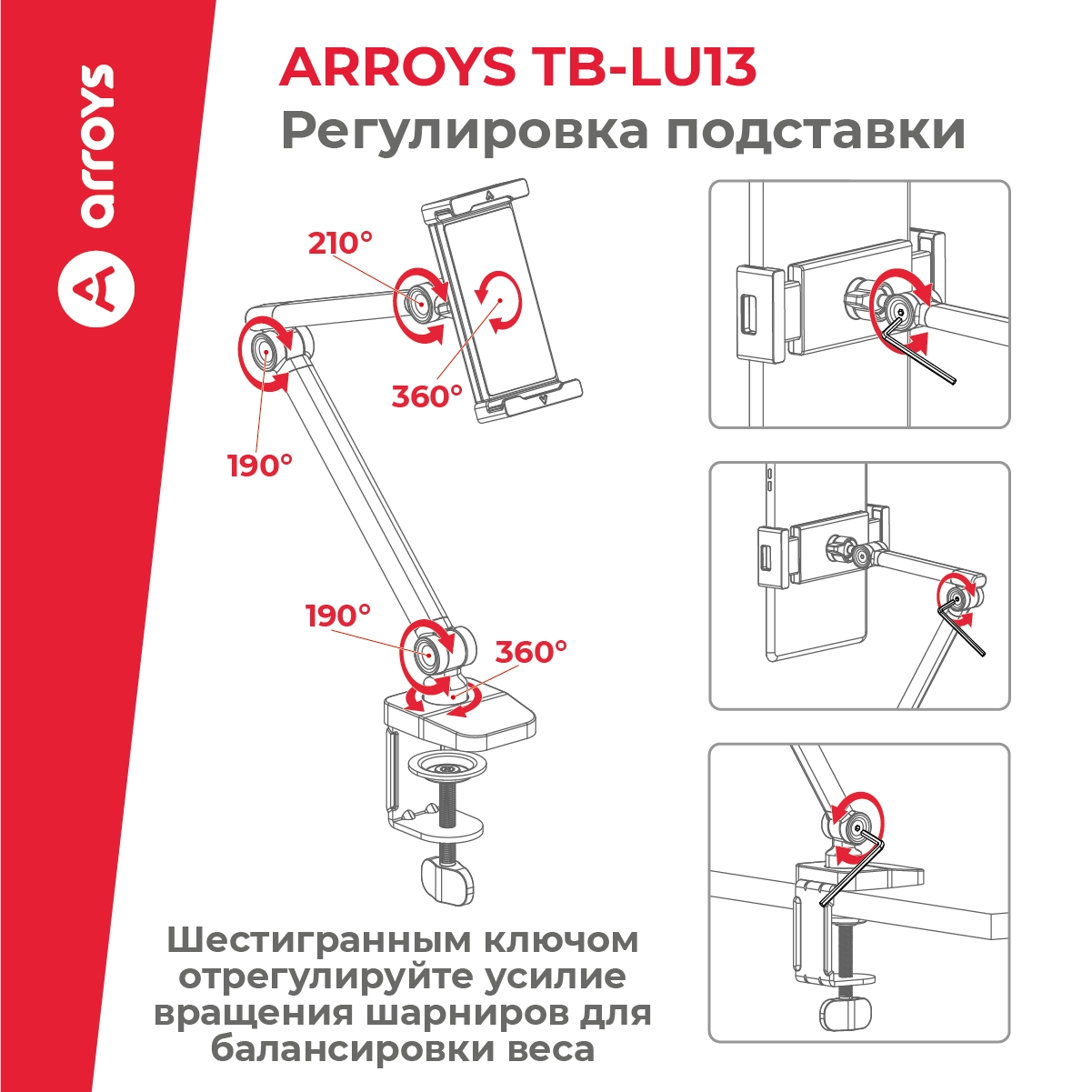 arroys

ARROYS TB-LU13
Регулировка подставки

210°

360°

190°

190°

360°

Шестигранным ключом отрегулируйте усилие вращения шарниров для балансировки веса