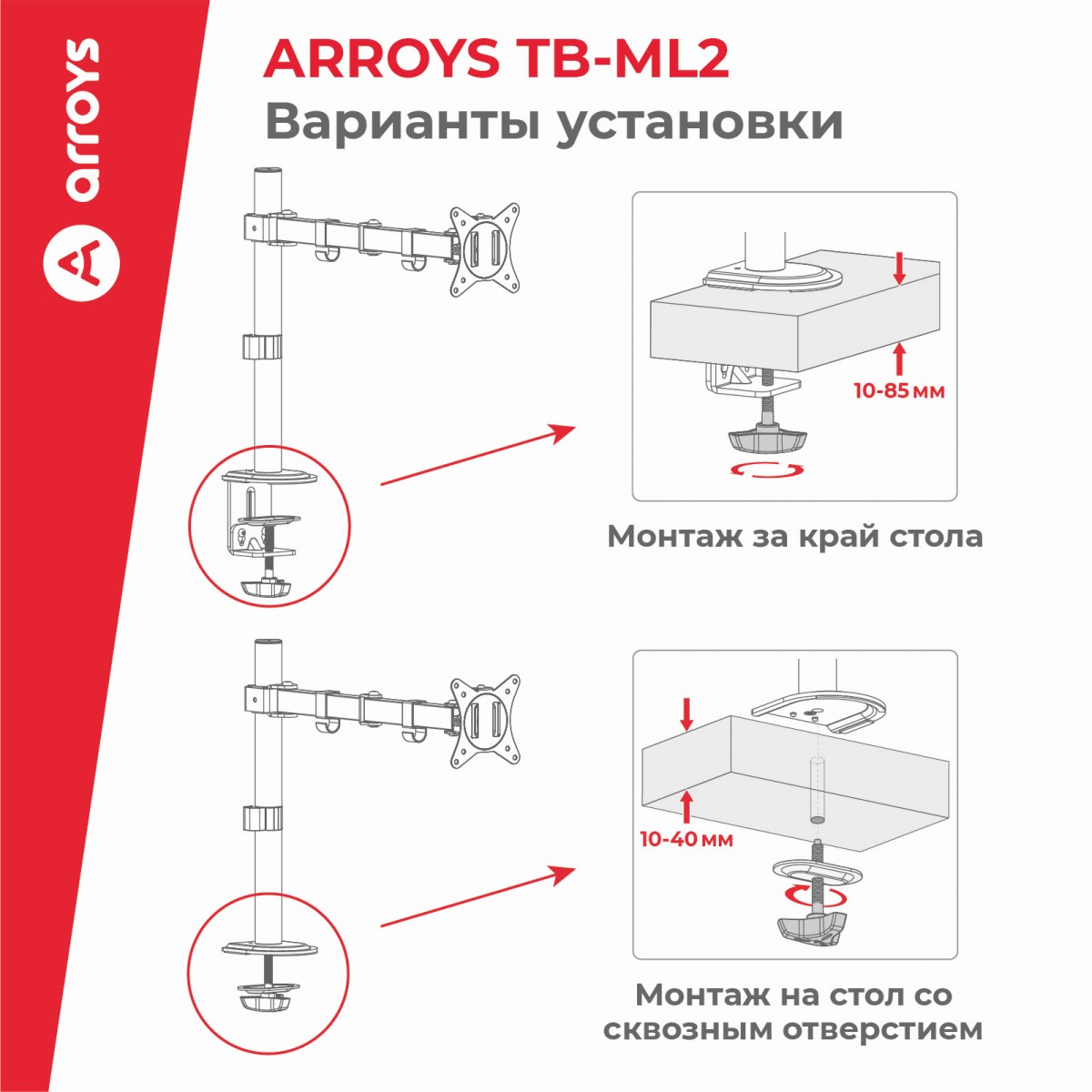 arroys

ARROYS TB-ML2
Варианты установки

10-85 мм

Монтаж за край стола

10-40 мм

Монтаж на стол со сквозным отверстием